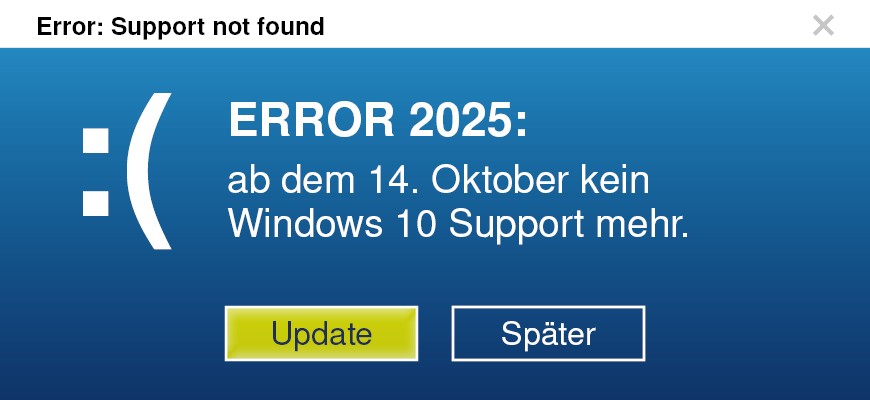 Error: Support not found

×

:(

ERROR 2025:

ab dem 14. Oktober kein Windows 10 Support mehr.

Update

Später